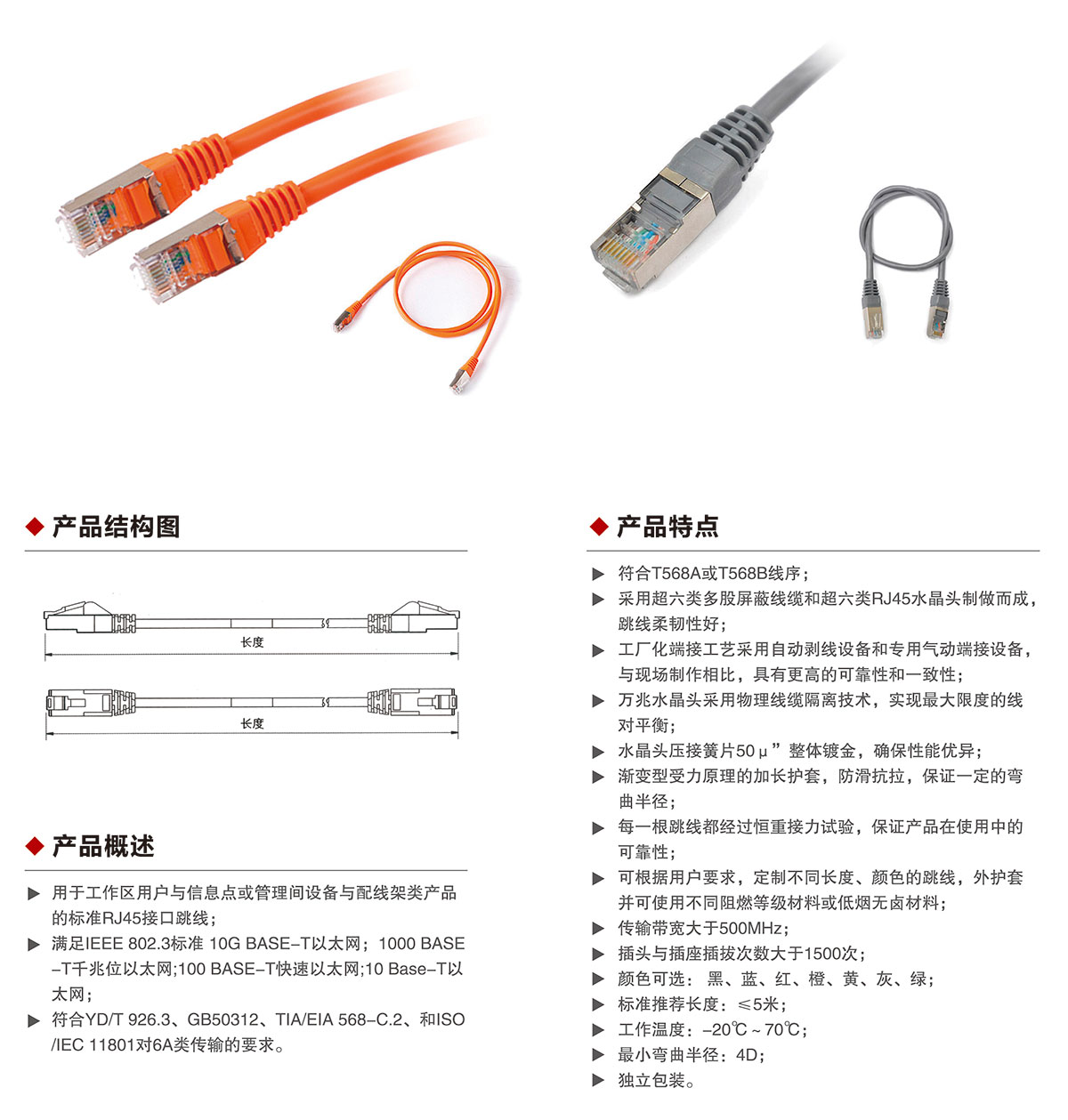 ◆ 产品结构图

长度

长度

◆ 产品概述

▶ 用于工作区用户与信息点或管理间设备与配线架类产品的标准RJ45接口跳线；

▶ 满足IEEE 802.3标准 10G BASE–T以太网；1000 BASE–T千兆位以太网;100 BASE–T快速以太网;10 Base–T以太网；

▶ 符合YD/T 926.3、GB50312、TIA/EIA 568–C.2、和ISO/IEC 11801对6A类传输的要求。

◆ 产品特点

▶ 符合T568A或T568B线序；

▶ 采用超六类多股屏蔽线缆和超六类RJ45水晶头制做而成，跳线柔韧性好；

▶ 工厂化端接工艺采用自动剥线设备和专用气动端接设备，与现场制作相比，具有更高的可靠性和一致性；

▶ 万兆水晶头采用物理线缆隔离技术，实现最大限度的线对平衡；

▶ 水晶头压接簧片50μ”整体镀金，确保性能优异；

▶ 渐变型受力原理的加长护套，防滑抗拉，保证一定的弯曲半径；

▶ 每一根跳线都经过恒重接力试验，保证产品在使用中的可靠性；

▶ 可根据用户要求，定制不同长度、颜色的跳线，外护套并可使用不同阻燃等级材料或低烟无卤材料；

▶ 传输带宽大于500MHz；

▶ 插头与插座插拔次数大于1500次；

▶ 颜色可选： 黑、蓝、红、橙、黄、灰、绿；

▶ 标准推荐长度：≤5米；

▶ 工作温度：–20℃ ~ 70℃；

▶ 最小弯曲半径：4D；

▶ 独立包装。